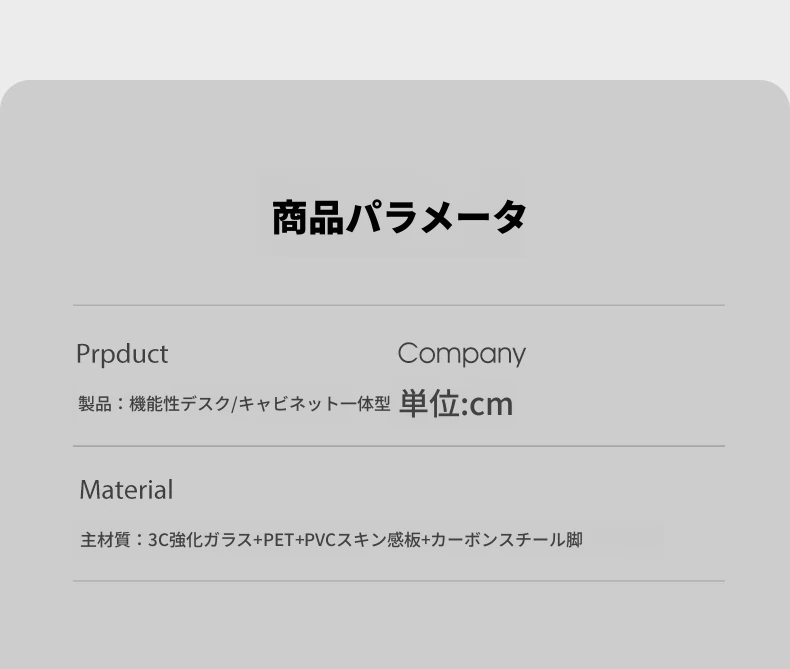 商品パラメータ

Prpduct

製品：機能性デスク/キャビネット一体型

Company

単位:cm

Material

主材質：3C強化ガラス+PET+PVCスキン感板+カーボンスチール脚