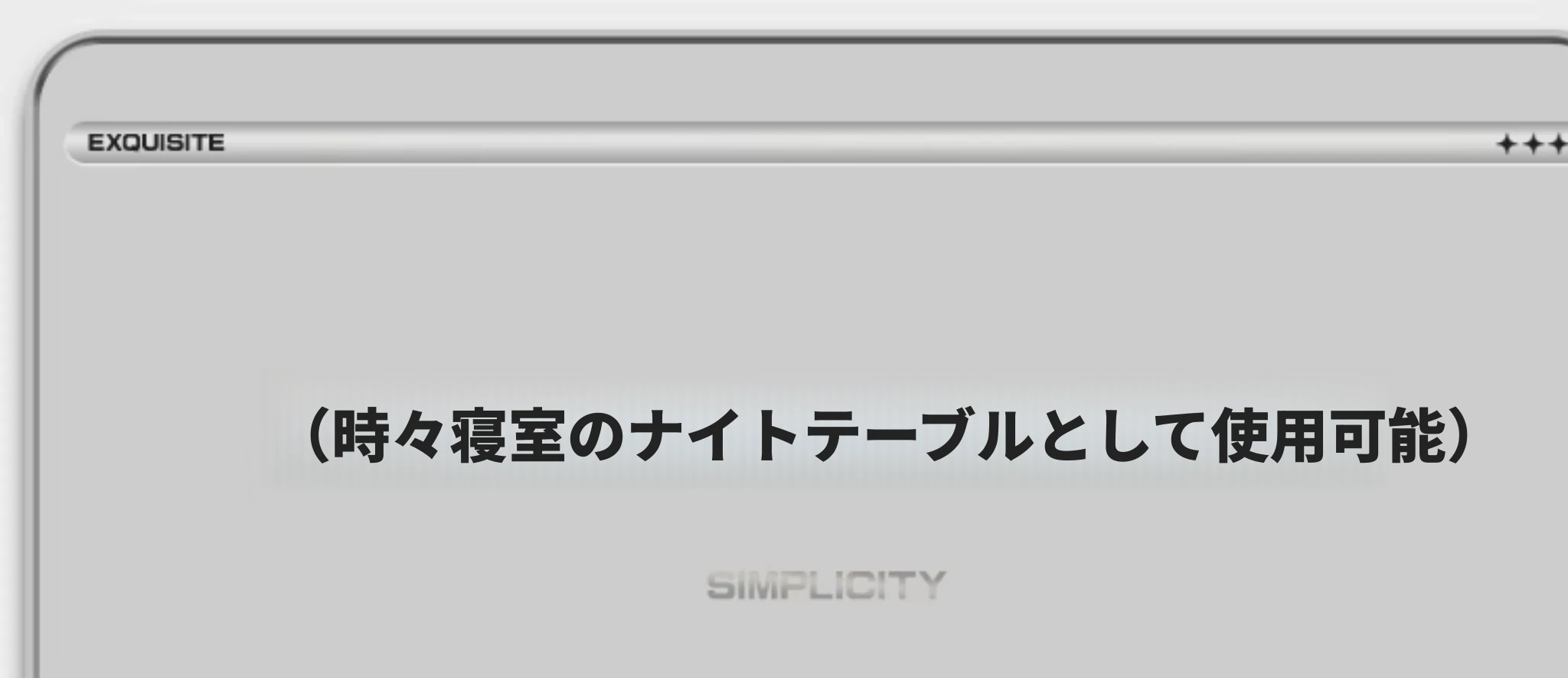 EXQUISITE

✦✦✦

（時々寝室のナイトテーブルとして使用可能）

SIMPLICITY