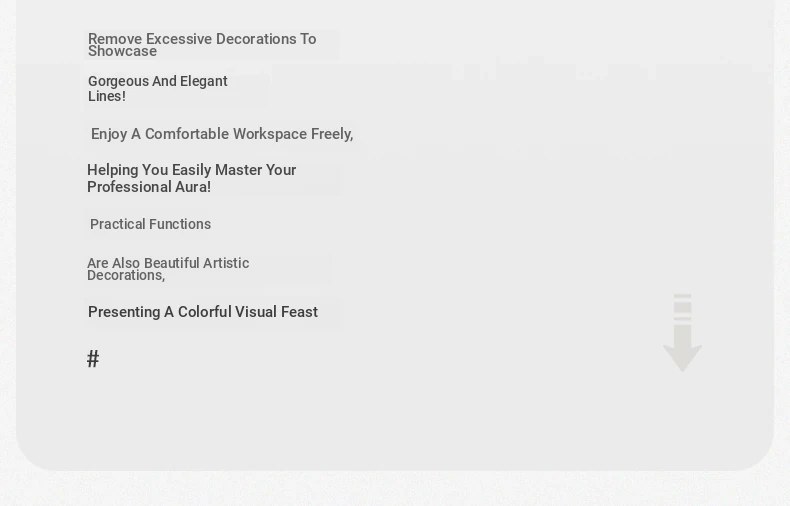 Remove Excessive Decorations To Showcase

Gorgeous And Elegant Lines!

Enjoy A Comfortable Workspace Freely,

Helping You Easily Master Your Professional Aura!

Practical Functions

Are Also Beautiful Artistic Decorations,

Presenting A Colorful Visual Feast

#