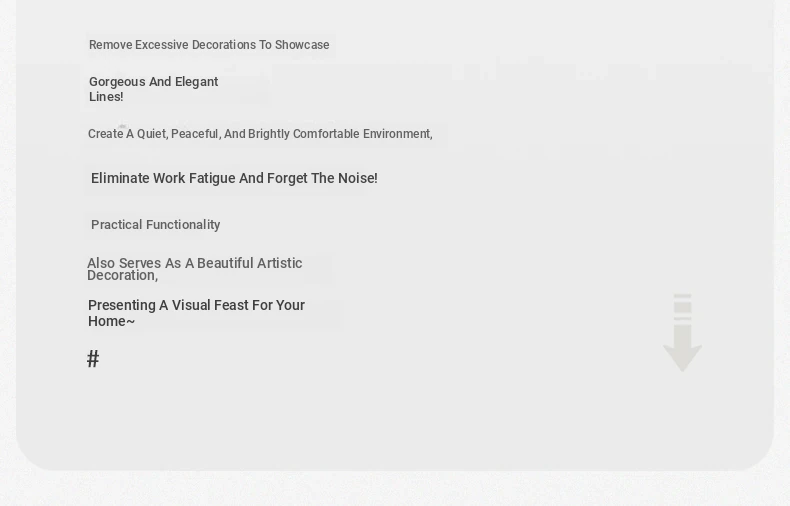 Remove Excessive Decorations To Showcase

Gorgeous And Elegant Lines!

Create A Quiet, Peaceful, And Brightly Comfortable Environment,

Eliminate Work Fatigue And Forget The Noise!

Practical Functionality

Also Serves As A Beautiful Artistic Decoration,

Presenting A Visual Feast For Your Home~

#